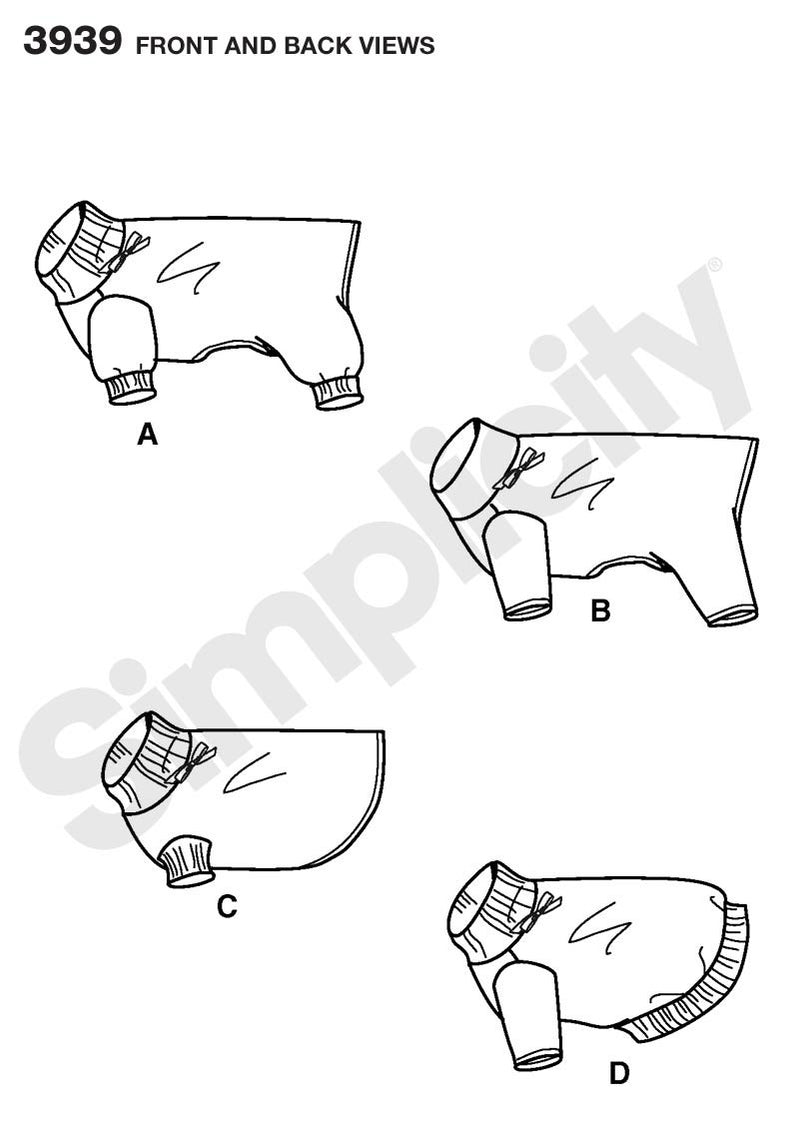 3939 FRONT AND BACK VIEWS

A

B

C

D

Simplicity®