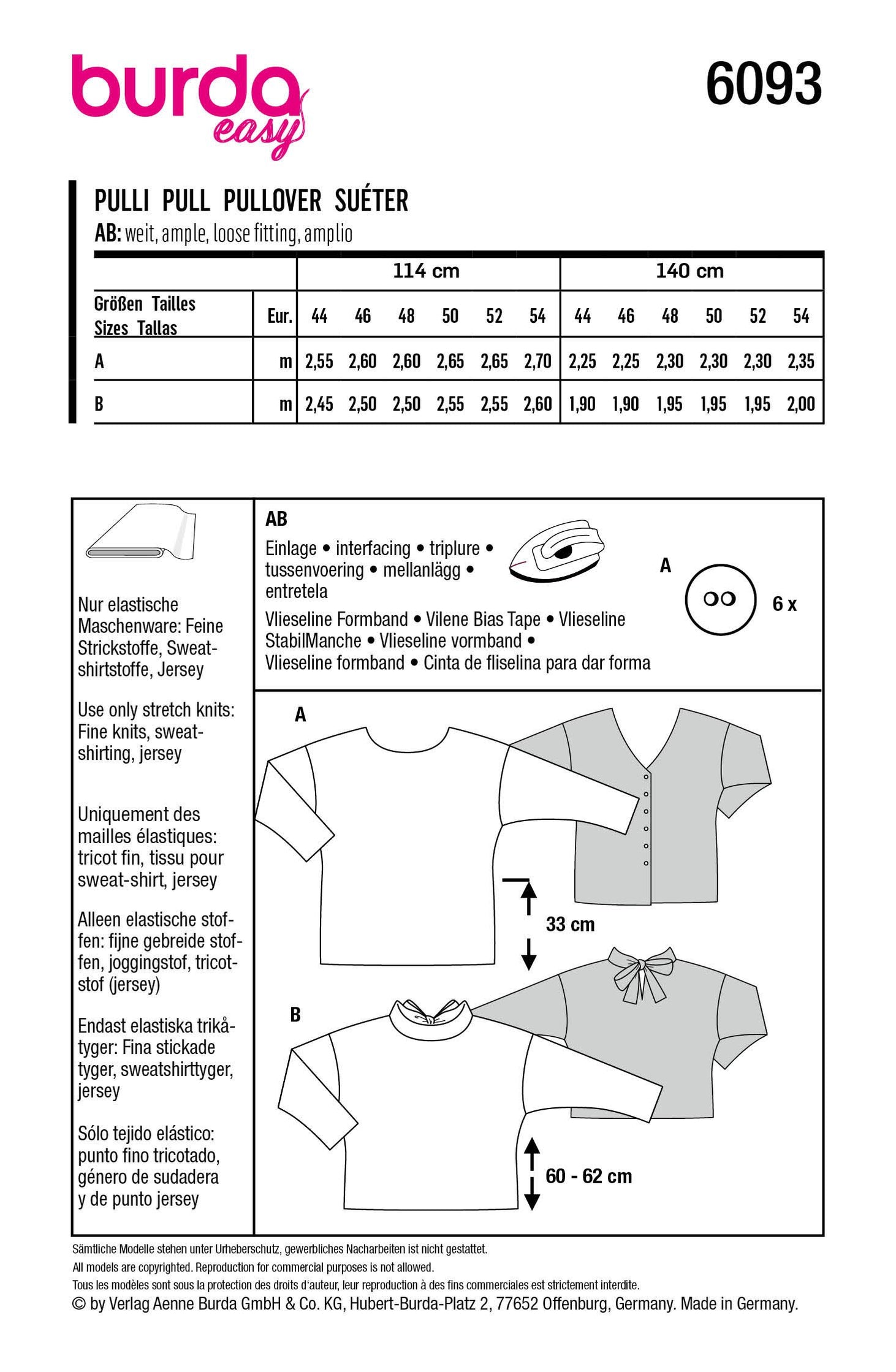 burda easy

6093

PULLI PULL PULLOVER SUÉTER
AB: weit, ample, loose fitting, amplio

| | | 114 cm | | | | | | 140 cm | | | | | |
|---|---|---|---|---|---|---|---|---|---|---|---|---|---|
| Größen Tailles Sizes Tallas | Eur. | 44 | 46 | 48 | 50 | 52 | 54 | 44 | 46 | 48 | 50 | 52 | 54 |
| A | m | 2,55 | 2,60 | 2,60 | 2,65 | 2,65 | 2,70 | 2,25 | 2,25 | 2,30 | 2,30 | 2,30 | 2,35 |
| B | m | 2,45 | 2,50 | 2,50 | 2,55 | 2,55 | 2,60 | 1,90 | 1,90 | 1,95 | 1,95 | 1,95 | 2,00 |

Nur elastische Maschenware: Feine Strickstoffe, Sweatshirtstoffe, Jersey

Use only stretch knits: Fine knits, sweatshirting, jersey

Uniquement des mailles élastiques: tricot fin, tissu pour sweat-shirt, jersey

Alleen elastische stoffen: fijne gebreide stoffen, joggingstof, tricotstof (jersey)

Endast elastiska trikåtyger: Fina stickade tyger, sweatshirttyger, jersey

Sólo tejido elástico: punto fino tricotado, género de sudadera y de punto jersey

AB
Einlage • interfacing • triplure • tussenvoering • mellanlägg • entretela
Vlieseline Formband • Vilene Bias Tape • Vlieseline StabilManche • Vlieseline vormband • Vlieseline formband • Cinta de fliselina para dar forma

A
6 x

A
33 cm
B
60 - 62 cm

Sämtliche Modelle stehen unter Urheberschutz, gewerbliches Nacharbeiten ist nicht gestattet.
All models are copyrighted. Reproduction for commercial purposes is not allowed.
Tous les modèles sont sous la protection des droits d'auteur, leur reproduction à des fins commerciales est strictement interdite.
© by Verlag Aenne Burda GmbH & Co. KG, Hubert-Burda-Platz 2, 77652 Offenburg, Germany. Made in Germany.