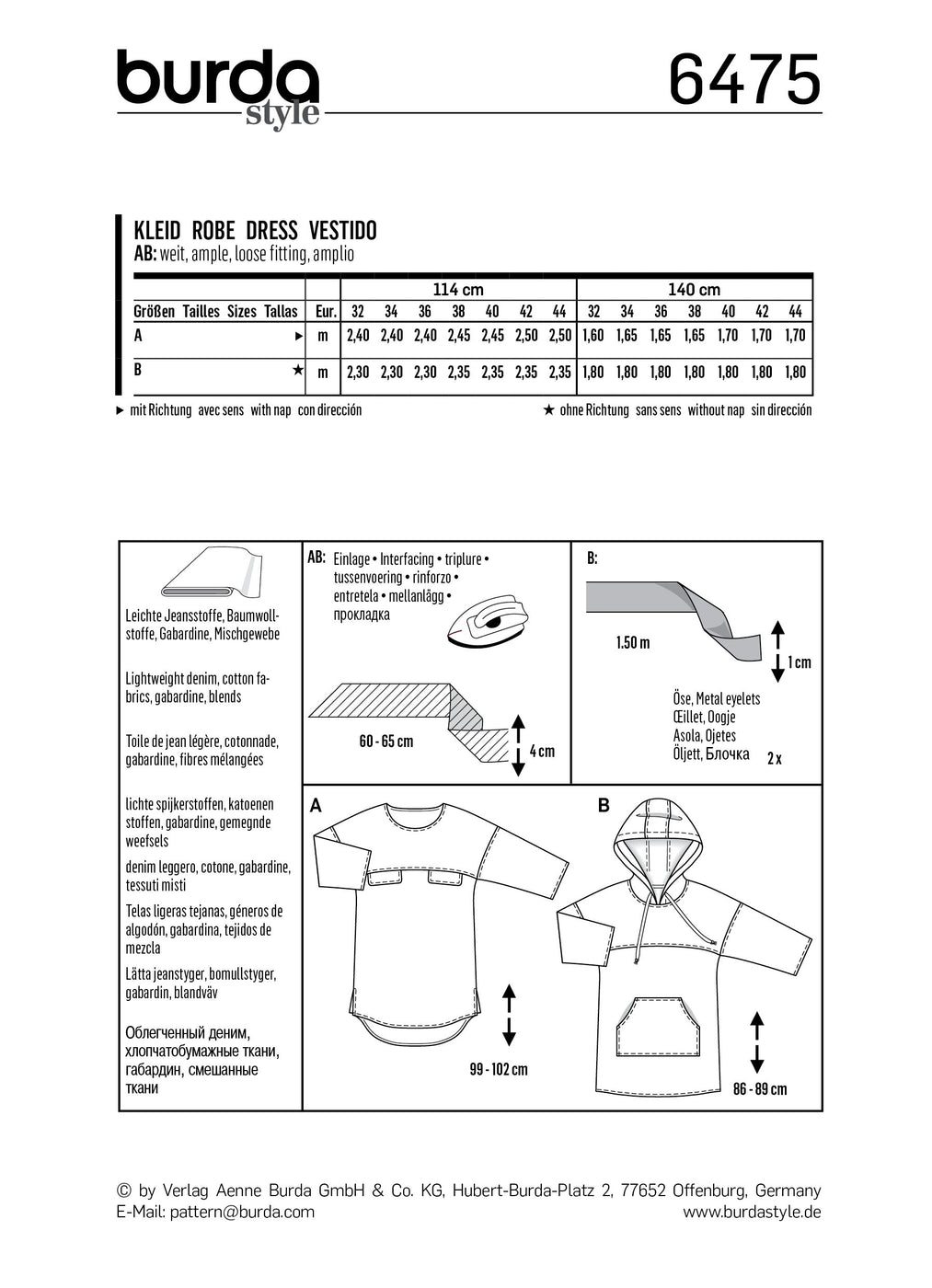 burda style

6475

KLEID ROBE DRESS VESTIDO
AB: weit, ample, loose fitting, amplio

| | | 114 cm | | | | | | | 140 cm | | | | | | |
|---|---|---|---|---|---|---|---|---|---|---|---|---|---|---|---|
| Größen Tailles Sizes Tallas | Eur. | 32 | 34 | 36 | 38 | 40 | 42 | 44 | 32 | 34 | 36 | 38 | 40 | 42 | 44 |
| A ► | m | 2,40 | 2,40 | 2,40 | 2,45 | 2,45 | 2,50 | 2,50 | 1,60 | 1,65 | 1,65 | 1,65 | 1,70 | 1,70 | 1,70 |
| B ★ | m | 2,30 | 2,30 | 2,30 | 2,35 | 2,35 | 2,35 | 2,35 | 1,80 | 1,80 | 1,80 | 1,80 | 1,80 | 1,80 | 1,80 |

► mit Richtung avec sens with nap con dirección

★ ohne Richtung sans sens without nap sin dirección

Leichte Jeansstoffe, Baumwollstoffe, Gabardine, Mischgewebe

Lightweight denim, cotton fabrics, gabardine, blends

Toile de jean légère, cotonnade, gabardine, fibres mélangées

lichte spijkerstoffen, katoenen stoffen, gabardine, gemegnde weefsels

denim leggero, cotone, gabardine, tessuti misti

Telas ligeras tejanas, géneros de algodón, gabardina, tejidos de mezcla

Lätta jeanstyger, bomullstyger, gabardin, blandväv

Облегченный деним, хлопчатобумажные ткани, габардин, смешанные ткани

AB: Einlage • Interfacing • triplure • tussenvoering • rinforzo • entretela • mellanlägg • прокладка

60 - 65 cm

4 cm

B:

1.50 m

1 cm

Öse, Metal eyelets
Œillet, Oogje
Asola, Ojetes
Öljett, Блочка

2 x

A

99 - 102 cm

B

86 - 89 cm

© by Verlag Aenne Burda GmbH & Co. KG, Hubert-Burda-Platz 2, 77652 Offenburg, Germany
E-Mail: pattern@burda.com

www.burdastyle.de